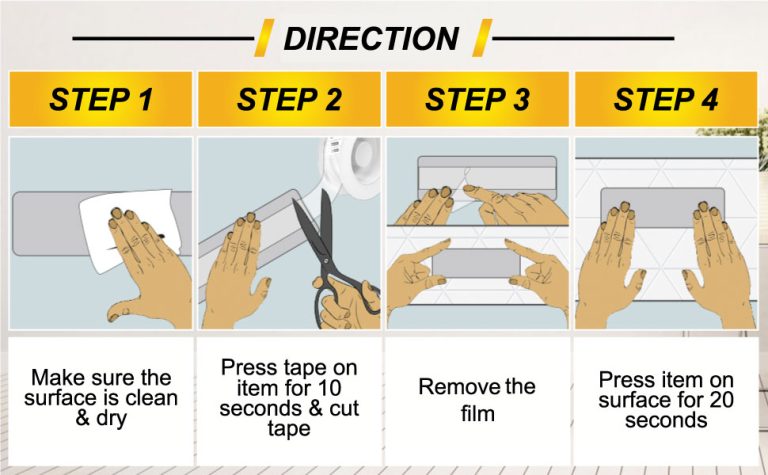 DIRECTION

STEP 1

Make sure the surface is clean & dry

STEP 2

Press tape on item for 10 seconds & cut tape

STEP 3

Remove the film

STEP 4

Press item on surface for 20 seconds