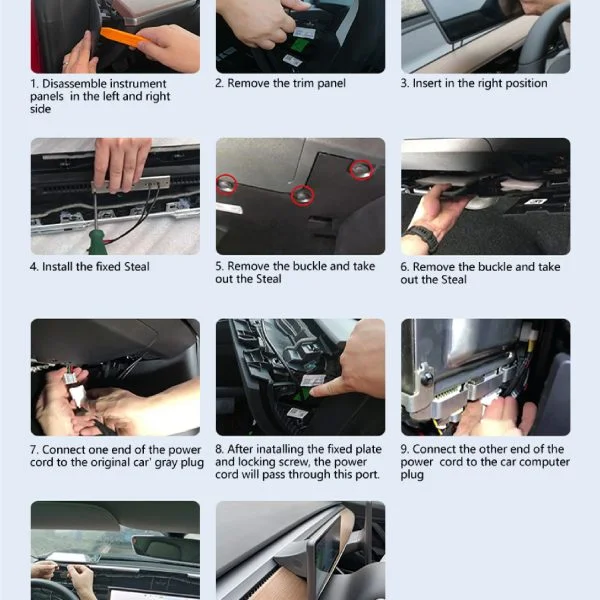 1. Disassemble instrument panels in the left and right side

2. Remove the trim panel

3. Insert in the right position

4. Install the fixed Steal

5. Remove the buckle and take out the Steal

6. Remove the buckle and take out the Steal

7. Connect one end of the power cord to the original car' gray plug

8. After inatalling the fixed plate and locking screw, the power cord will pass through this port.

9. Connect the other end of the power cord to the car computer plug