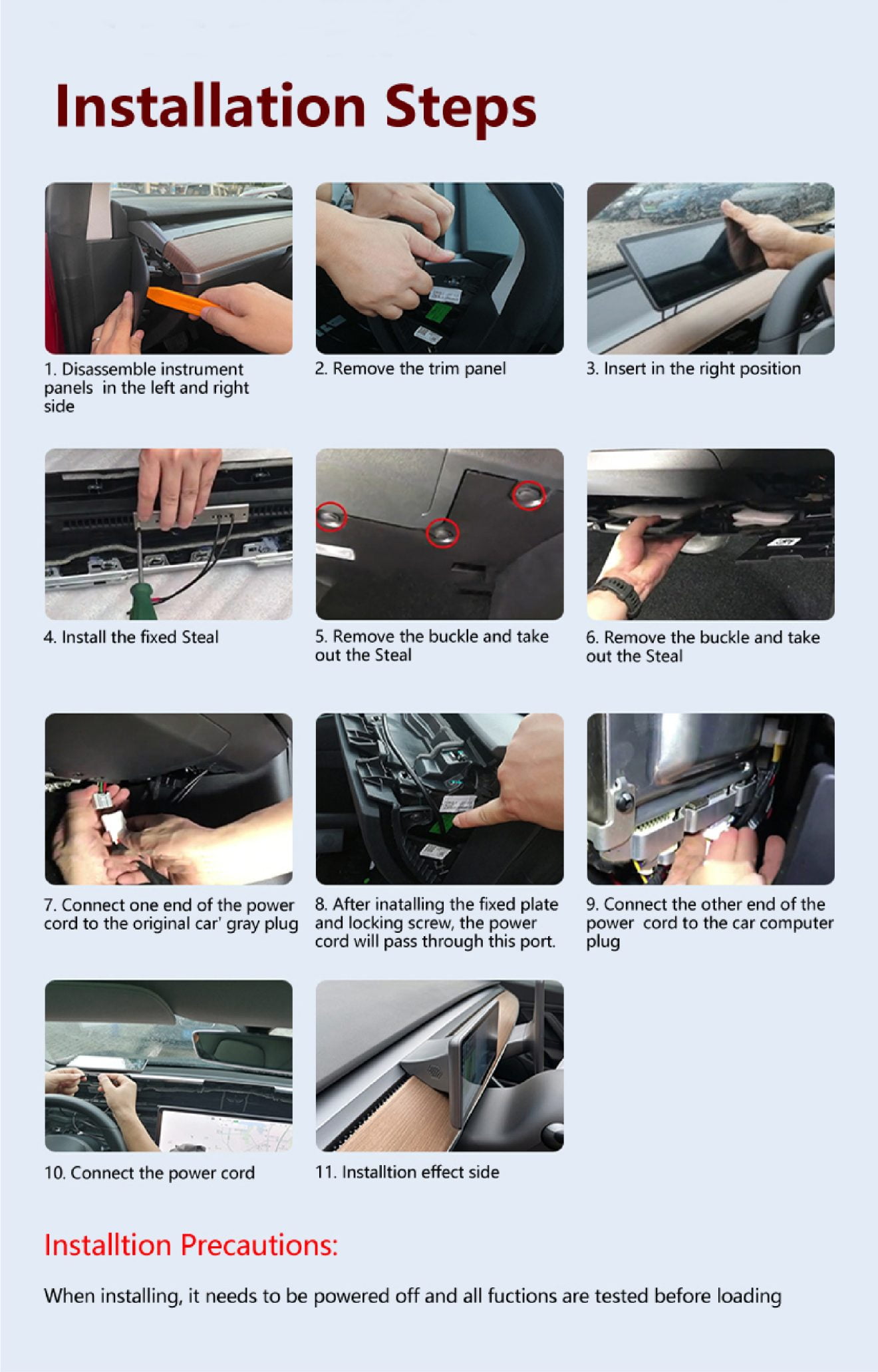 Installation Steps

1. Disassemble instrument panels in the left and right side

2. Remove the trim panel

3. Insert in the right position

4. Install the fixed Steal

5. Remove the buckle and take out the Steal

6. Remove the buckle and take out the Steal

7. Connect one end of the power cord to the original car' gray plug

8. After inatalling the fixed plate and locking screw, the power cord will pass through this port.

9. Connect the other end of the power cord to the car computer plug

10. Connect the power cord

11. Installtion effect side

Installtion Precautions:

When installing, it needs to be powered off and all fuctions are tested before loading