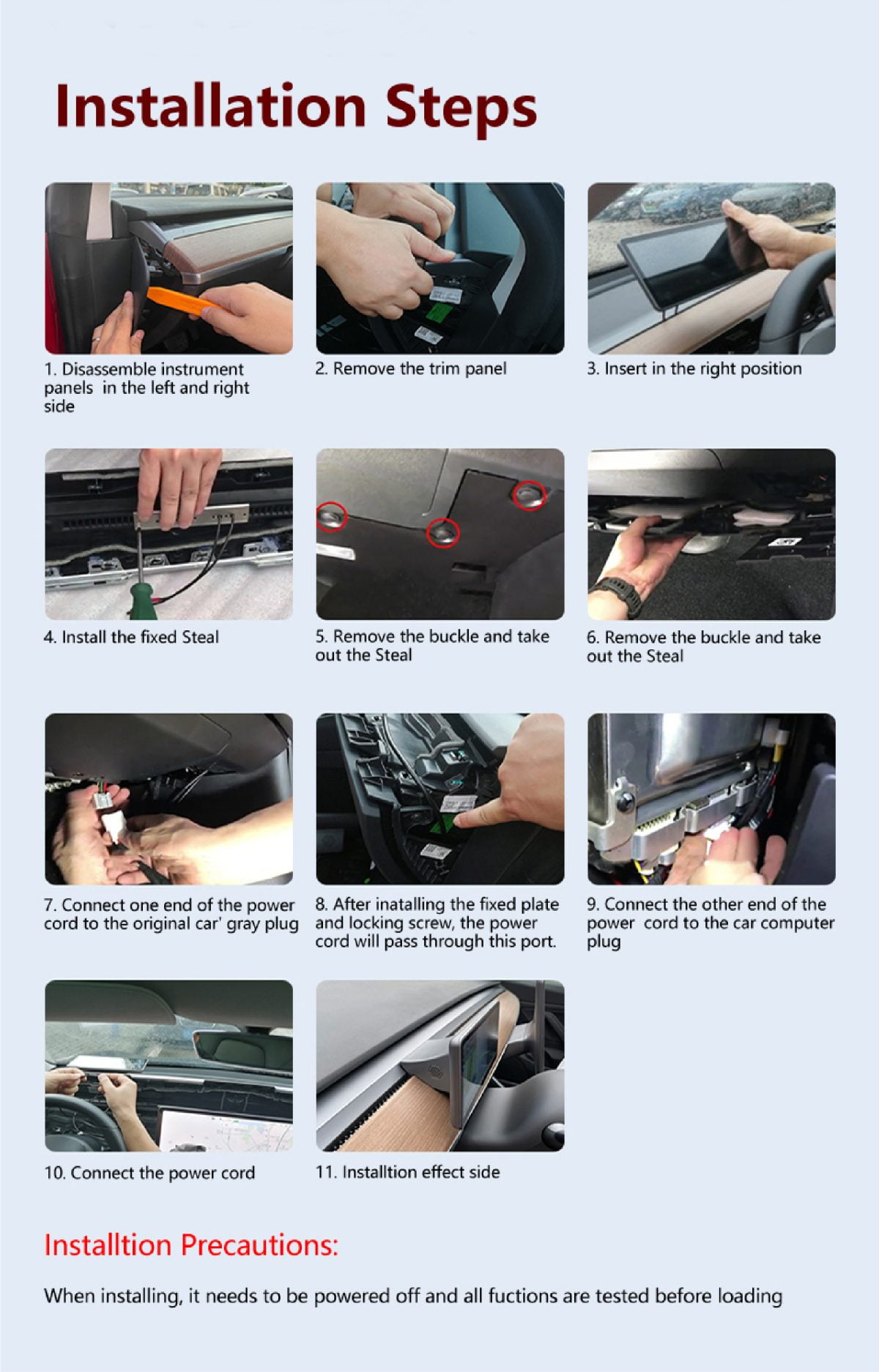 Installation Steps

1. Disassemble instrument panels in the left and right side

2. Remove the trim panel

3. Insert in the right position

4. Install the fixed Steal

5. Remove the buckle and take out the Steal

6. Remove the buckle and take out the Steal

7. Connect one end of the power cord to the original car' gray plug

8. After inatalling the fixed plate and locking screw, the power cord will pass through this port.

9. Connect the other end of the power cord to the car computer plug

10. Connect the power cord

11. Installtion effect side

Installtion Precautions:

When installing, it needs to be powered off and all fuctions are tested before loading