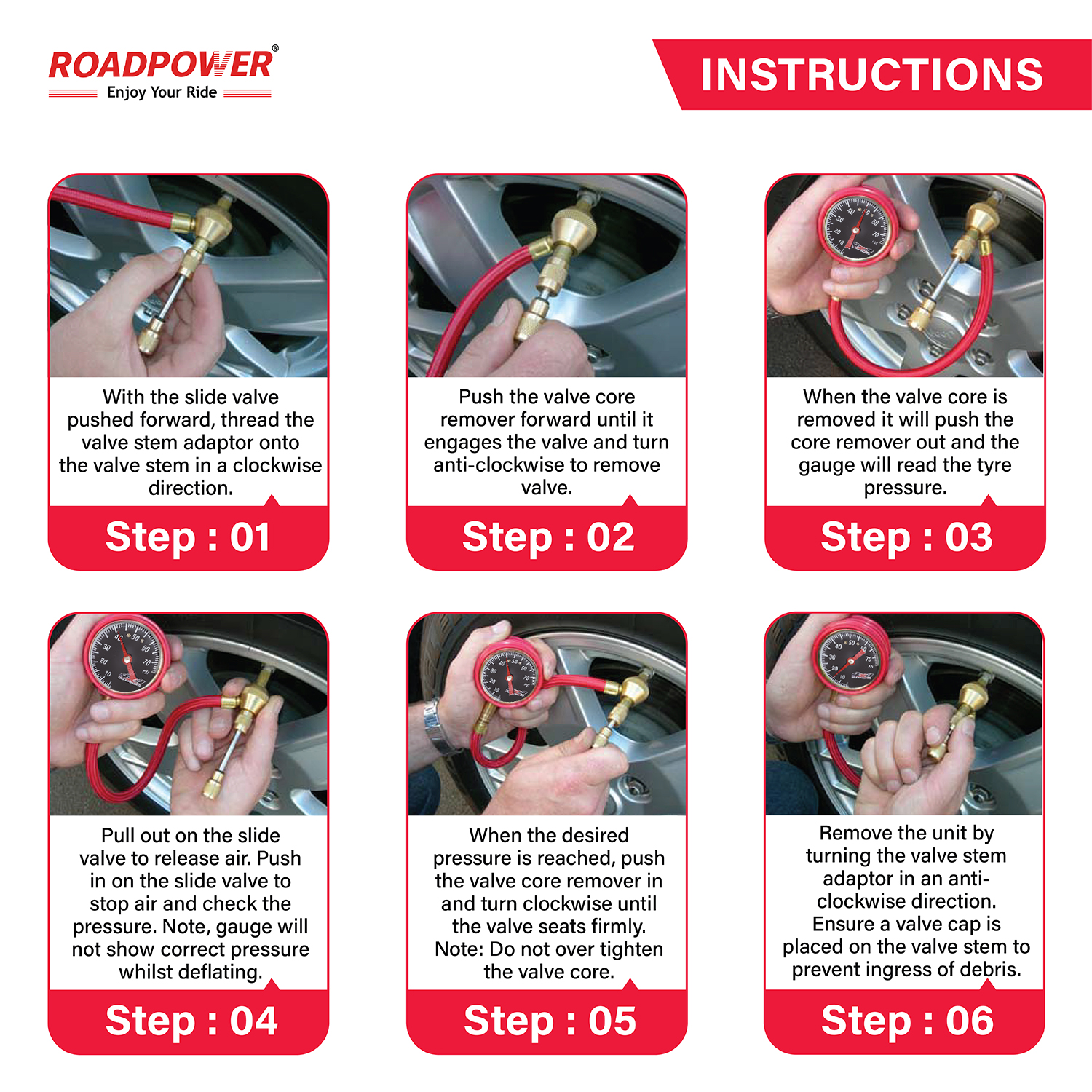 ROADPOWER®
Enjoy Your Ride

INSTRUCTIONS

With the slide valve pushed forward, thread the valve stem adaptor onto the valve stem in a clockwise direction.

Step : 01

Push the valve core remover forward until it engages the valve and turn anti-clockwise to remove valve.

Step : 02

When the valve core is removed it will push the core remover out and the gauge will read the tyre pressure.

Step : 03

Pull out on the slide valve to release air. Push in on the slide valve to stop air and check the pressure. Note, gauge will not show correct pressure whilst deflating.

Step : 04

When the desired pressure is reached, push the valve core remover in and turn clockwise until the valve seats firmly. Note: Do not over tighten the valve core.

Step : 05

Remove the unit by turning the valve stem adaptor in an anti-clockwise direction. Ensure a valve cap is placed on the valve stem to prevent ingress of debris.

Step : 06