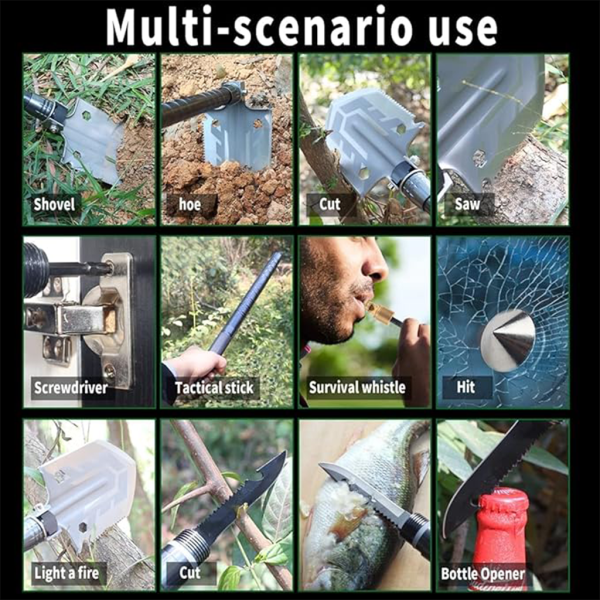 Multi-scenario use

Shovel

hoe

Cut

Saw

Screwdriver

Tactical stick

Survival whistle

Hit

Light a fire

Cut

Bottle Opener