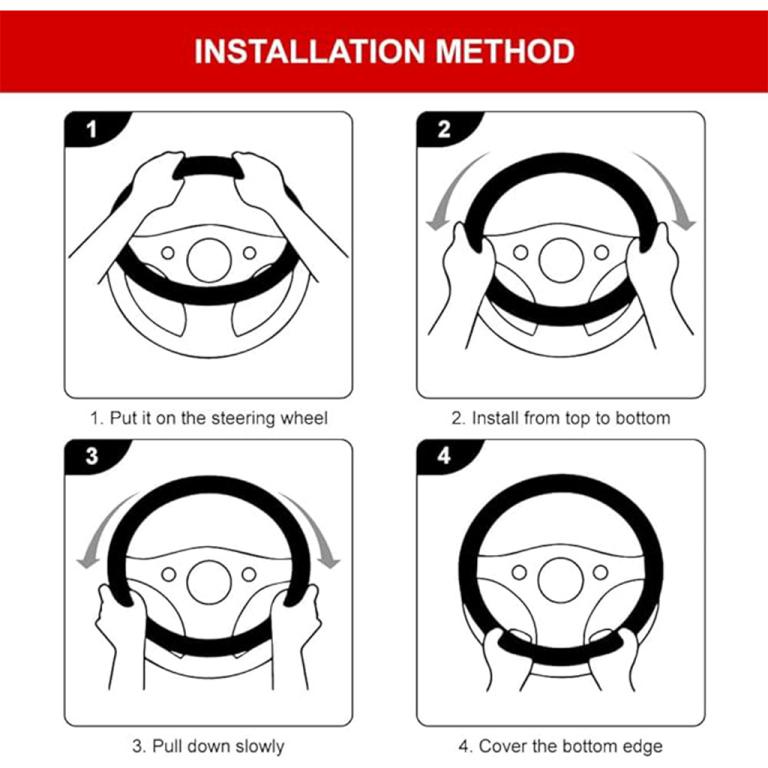 INSTALLATION METHOD

1

1. Put it on the steering wheel

2

2. Install from top to bottom

3

3. Pull down slowly

4

4. Cover the bottom edge