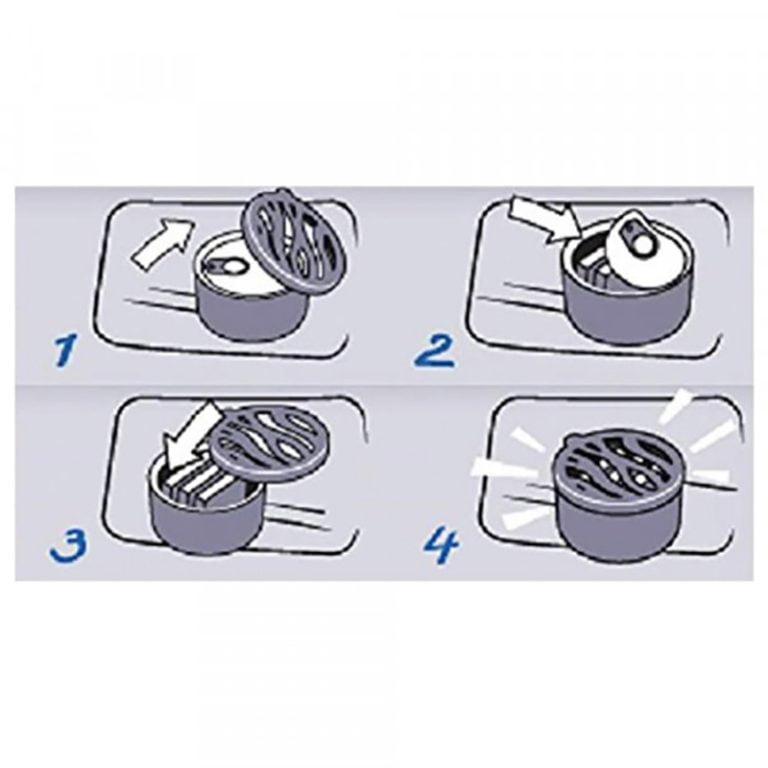 1

2

3

4