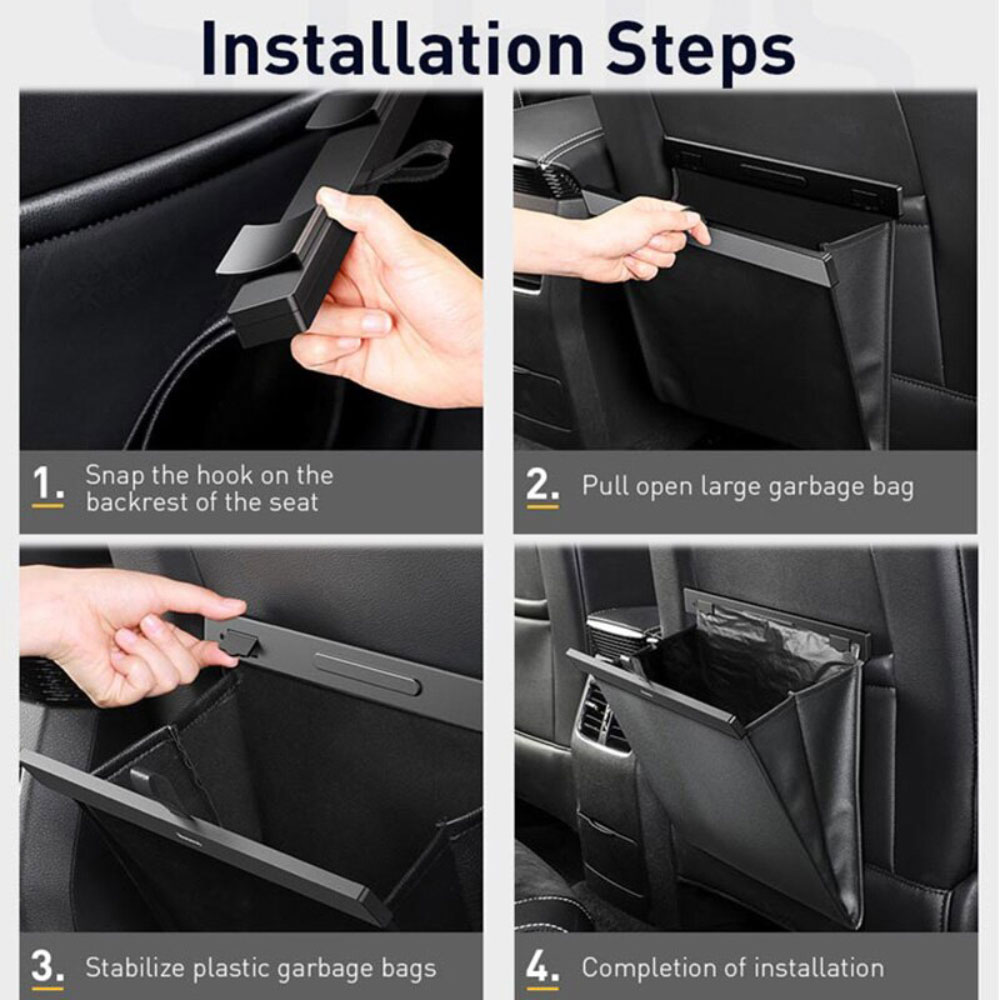 Installation Steps

1. Snap the hook on the backrest of the seat

2. Pull open large garbage bag

3. Stabilize plastic garbage bags

4. Completion of installation